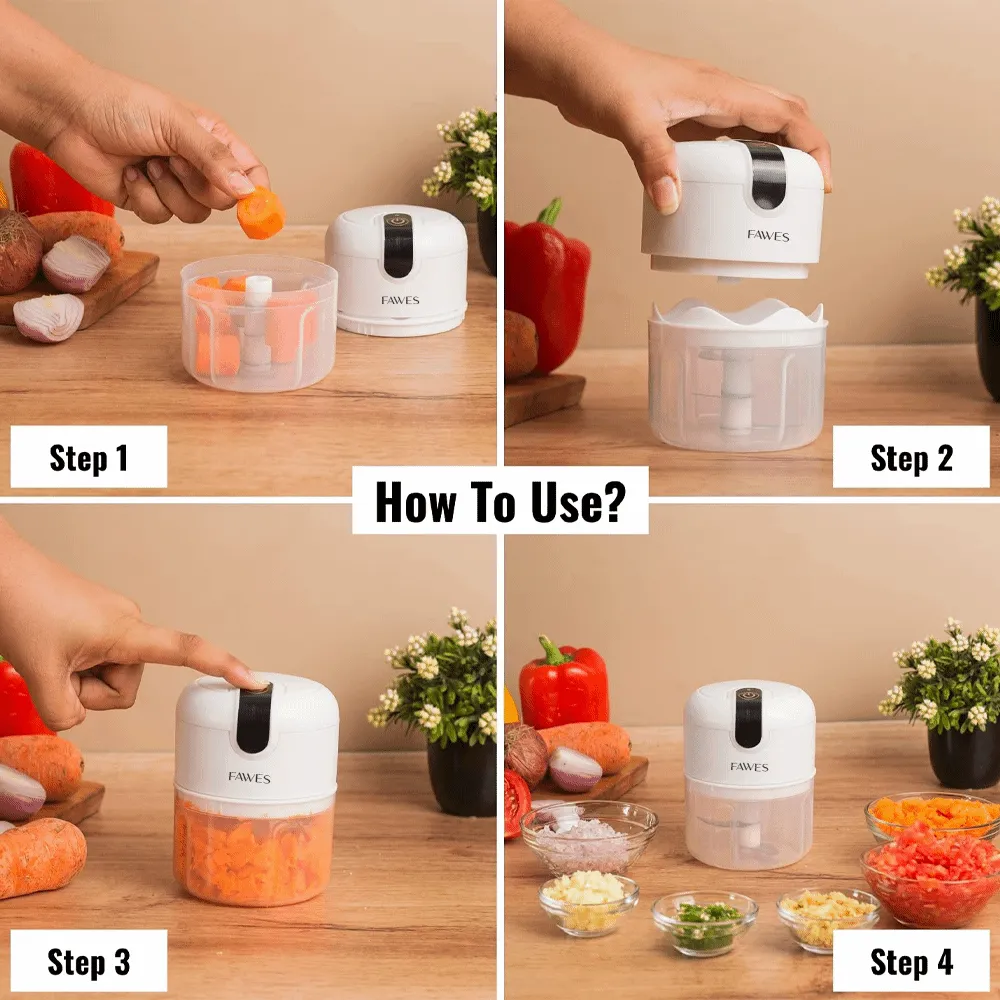 FAWES

Step 1

FAWES

Step 2

How To Use?

FAWES

Step 3

FAWES

Step 4